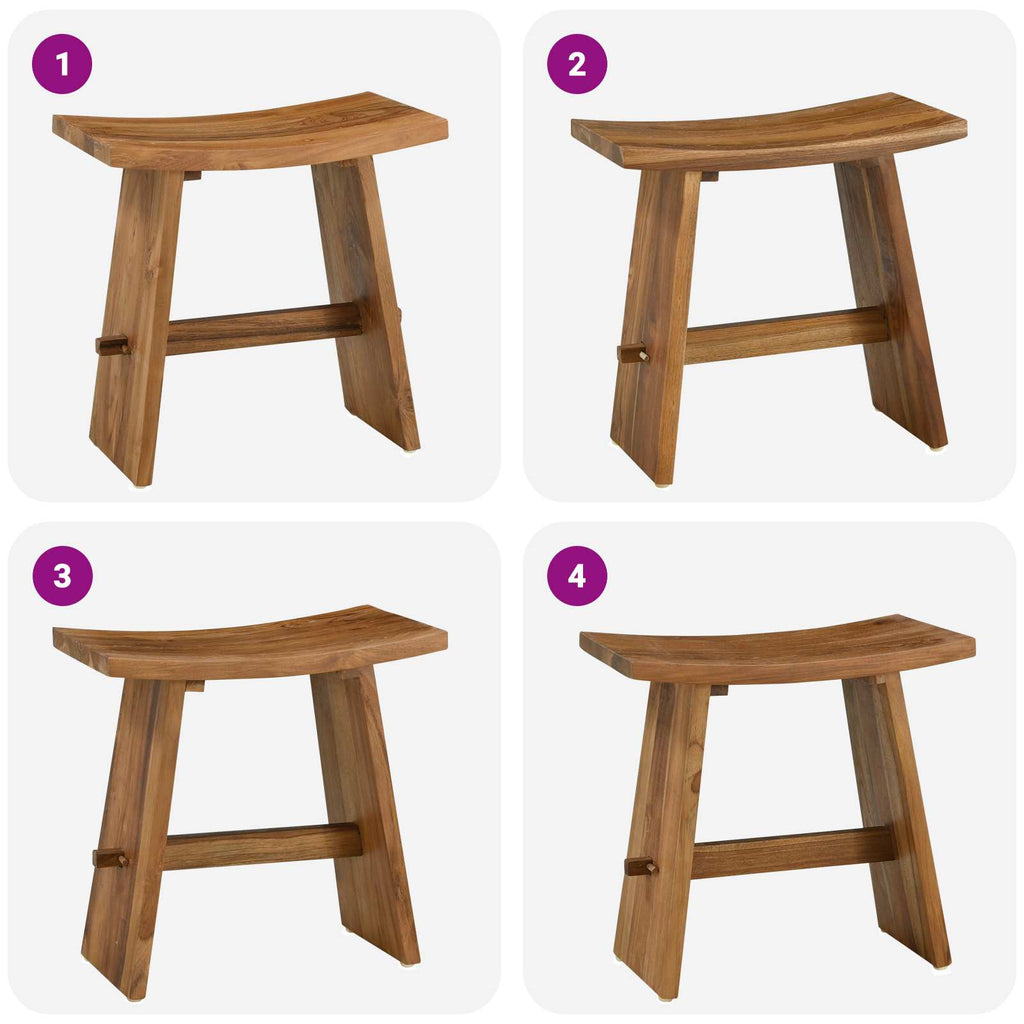 1

2

3

4