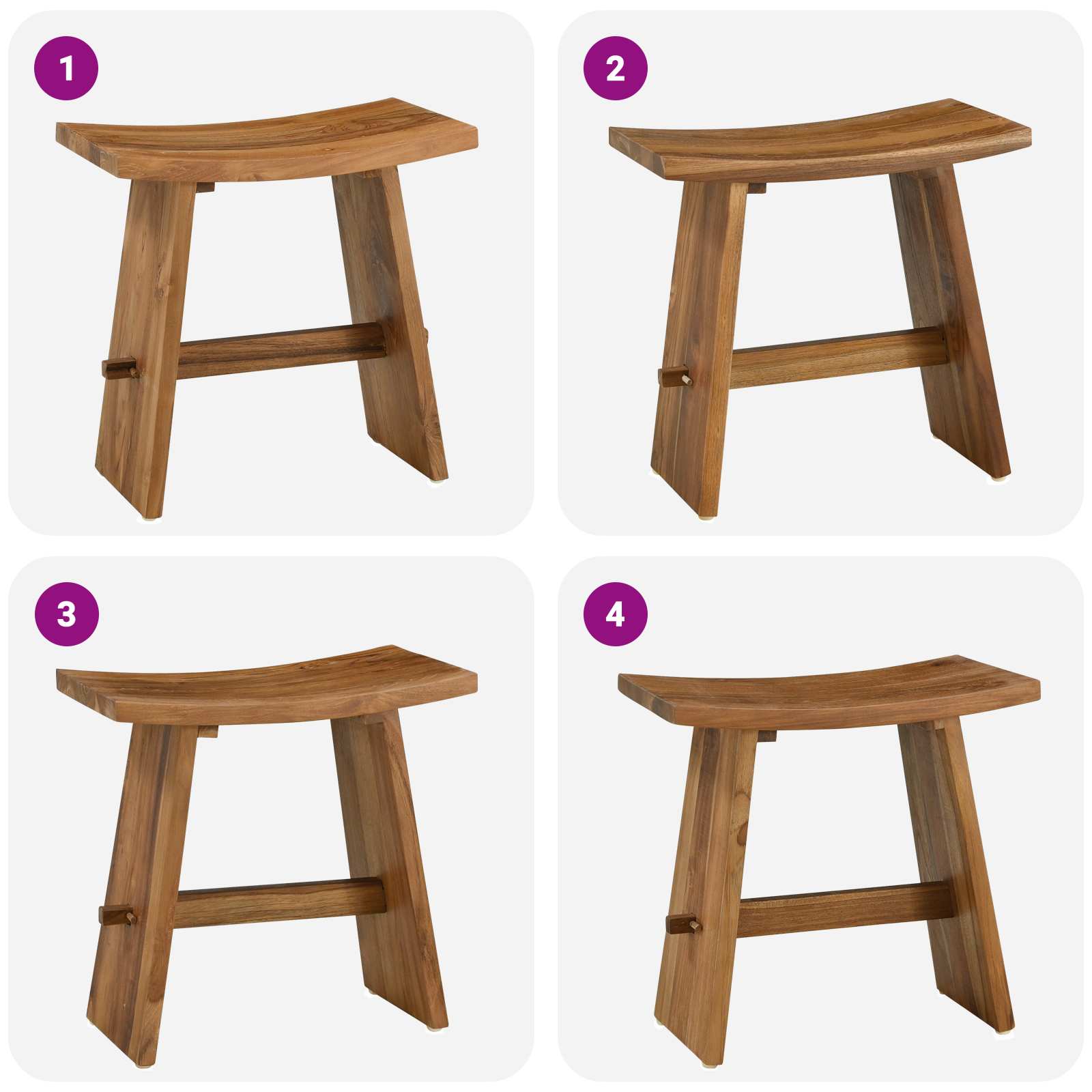 1

2

3

4