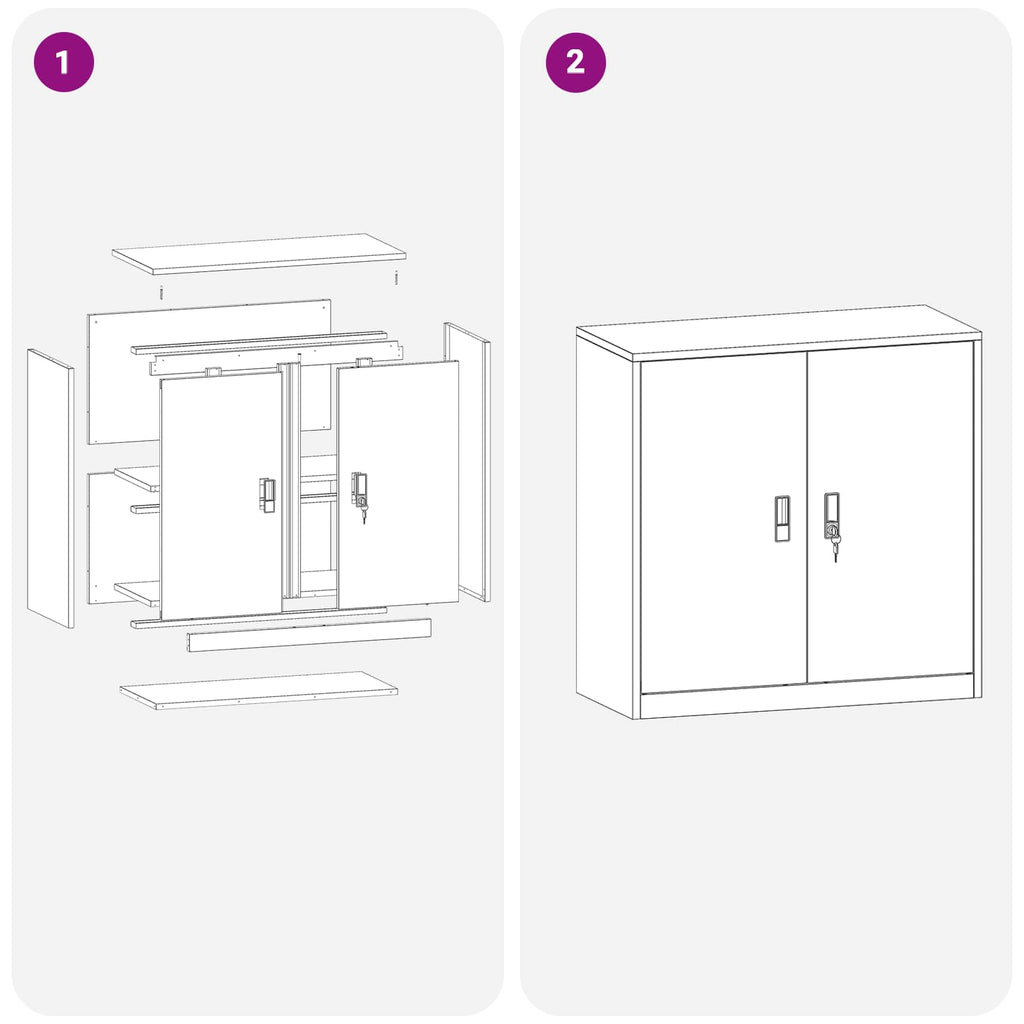 1

2