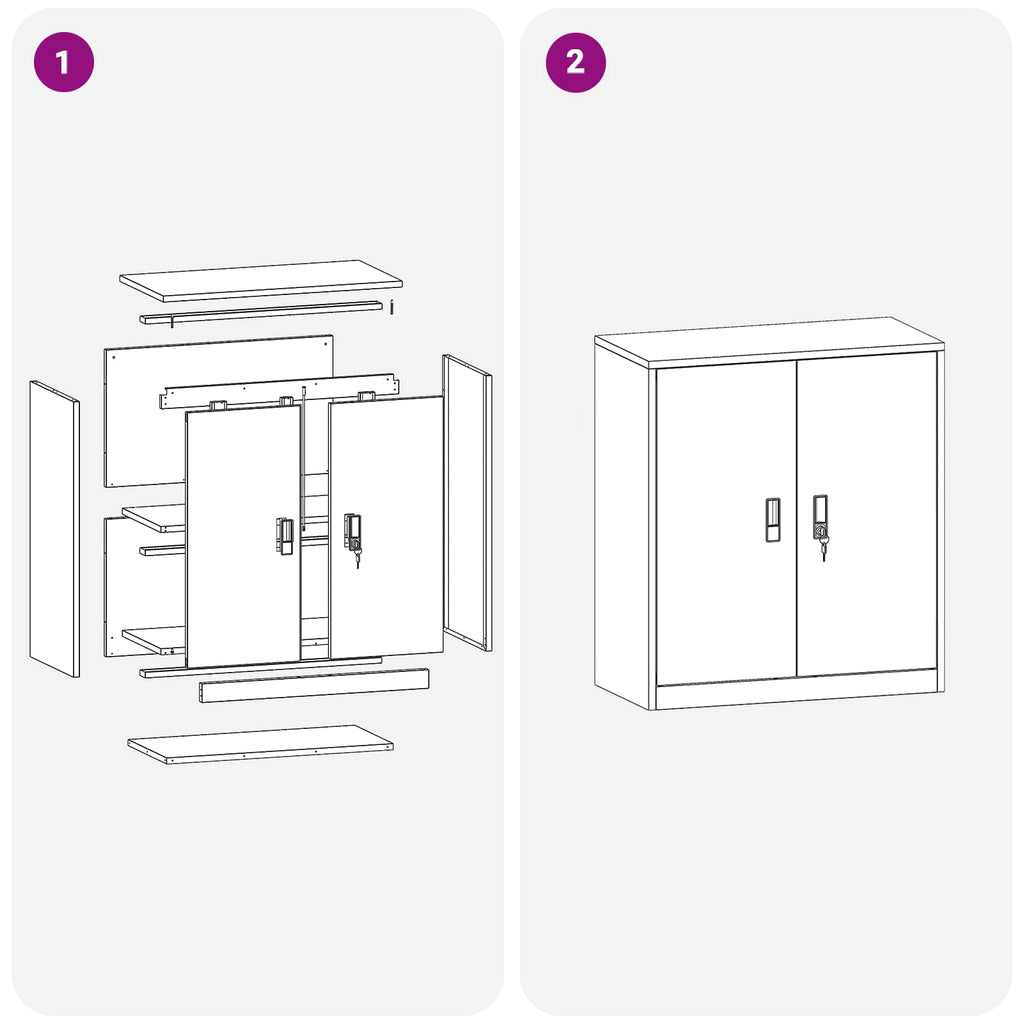 1

2