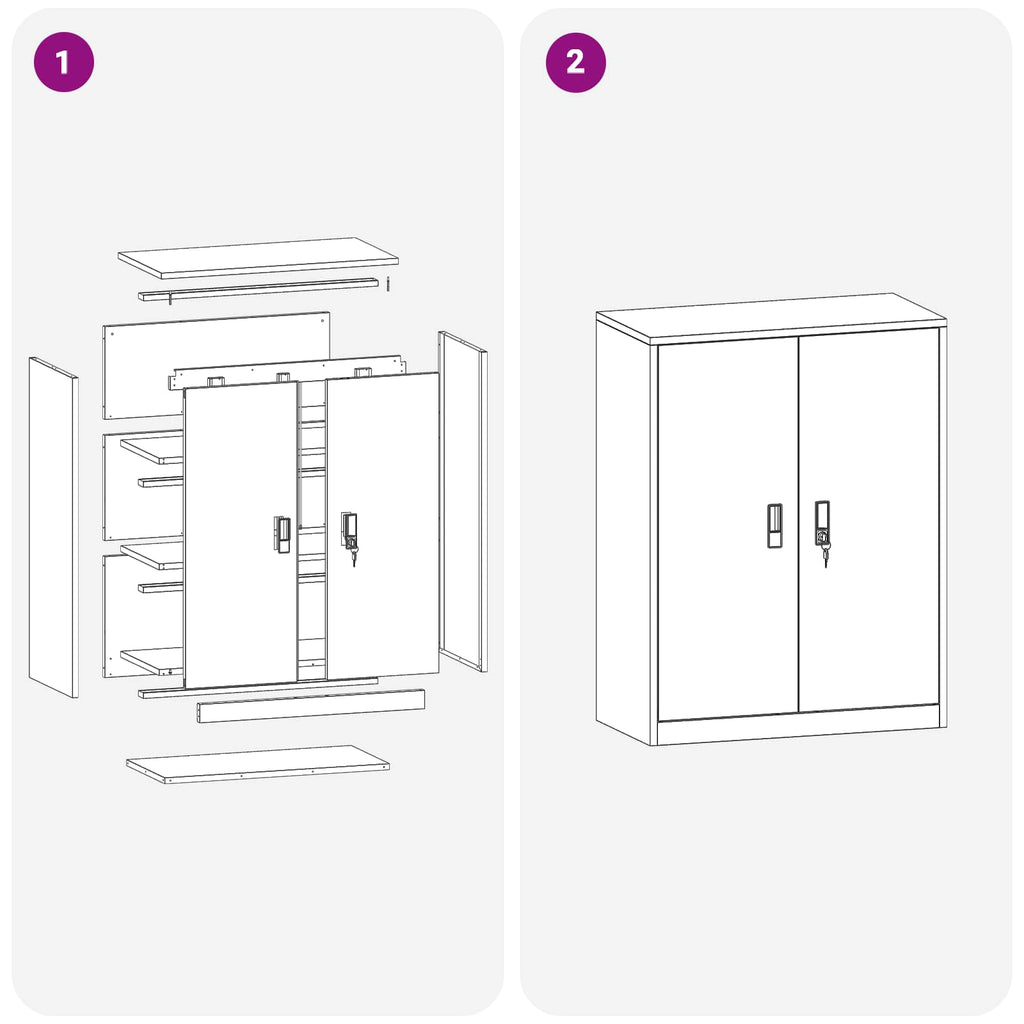 1

2