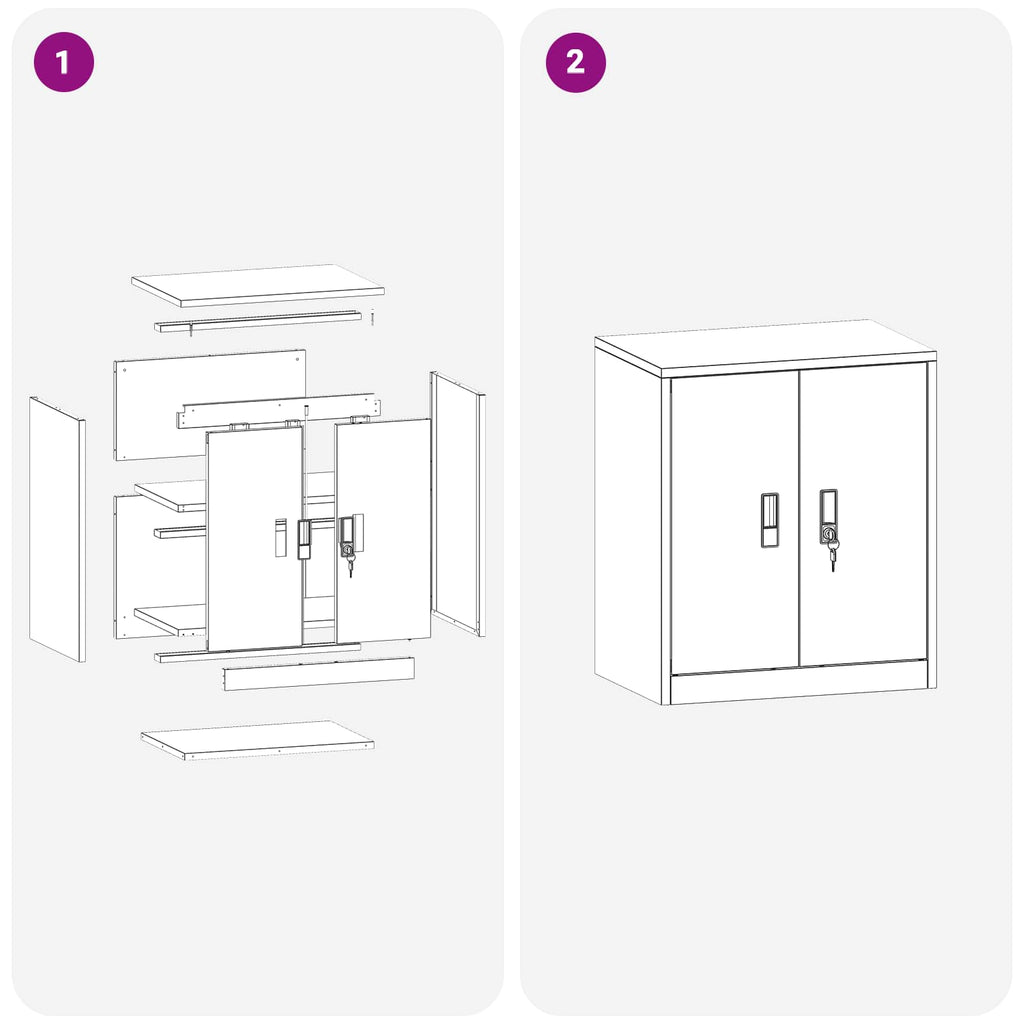 1

2