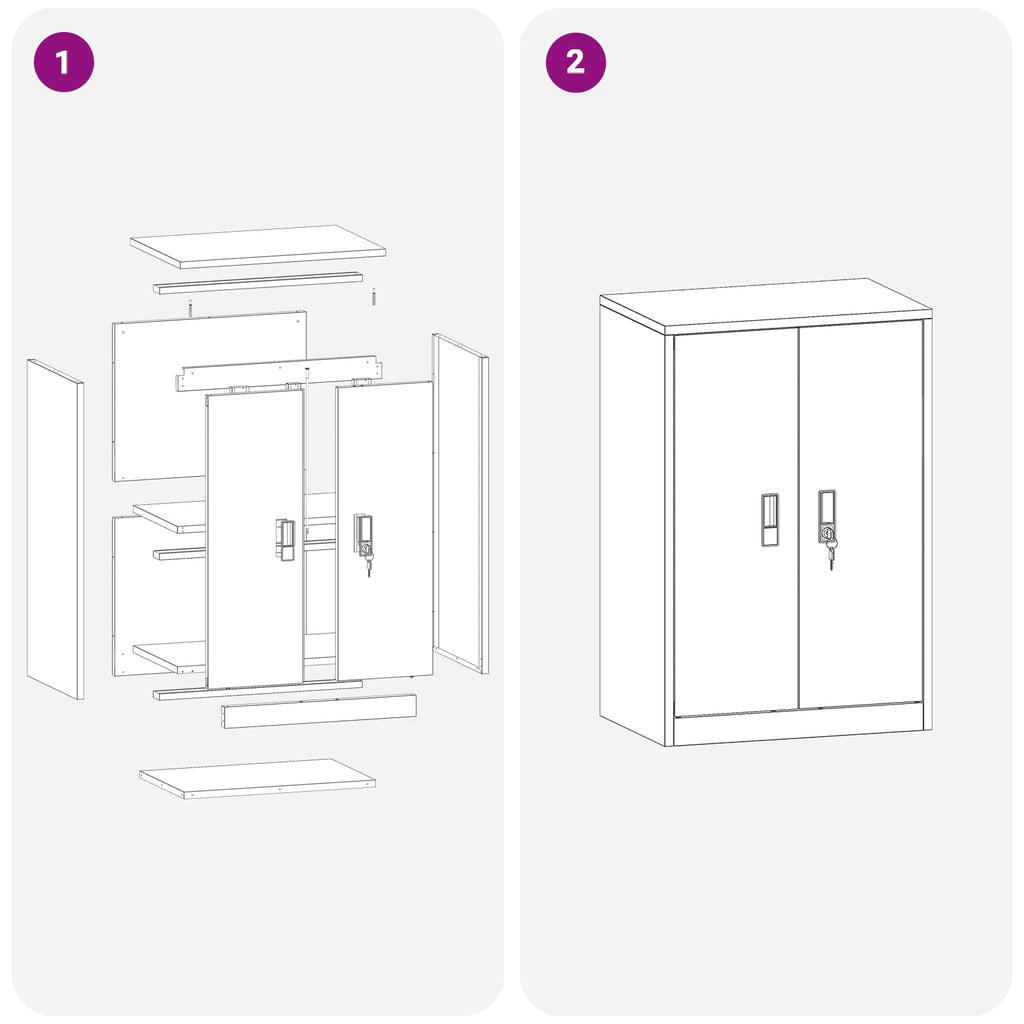 1

2