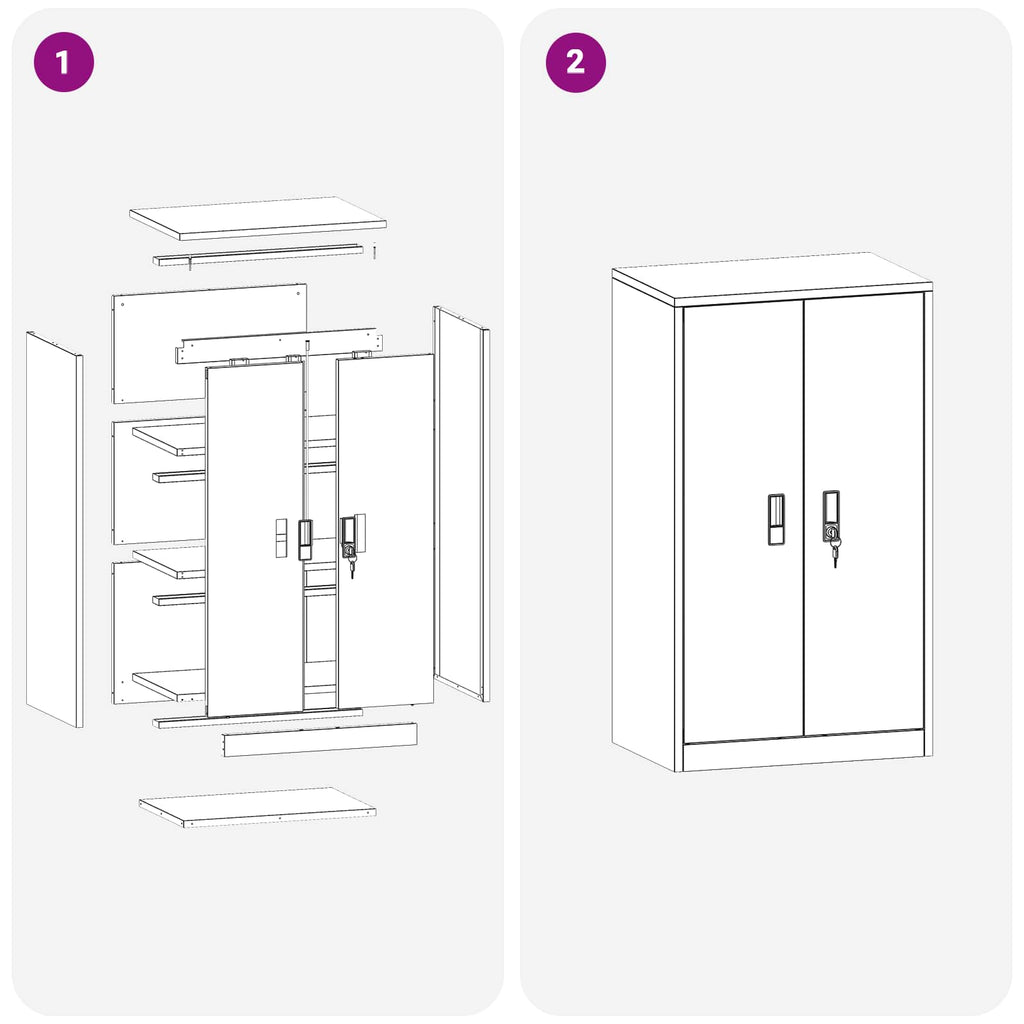 1

2