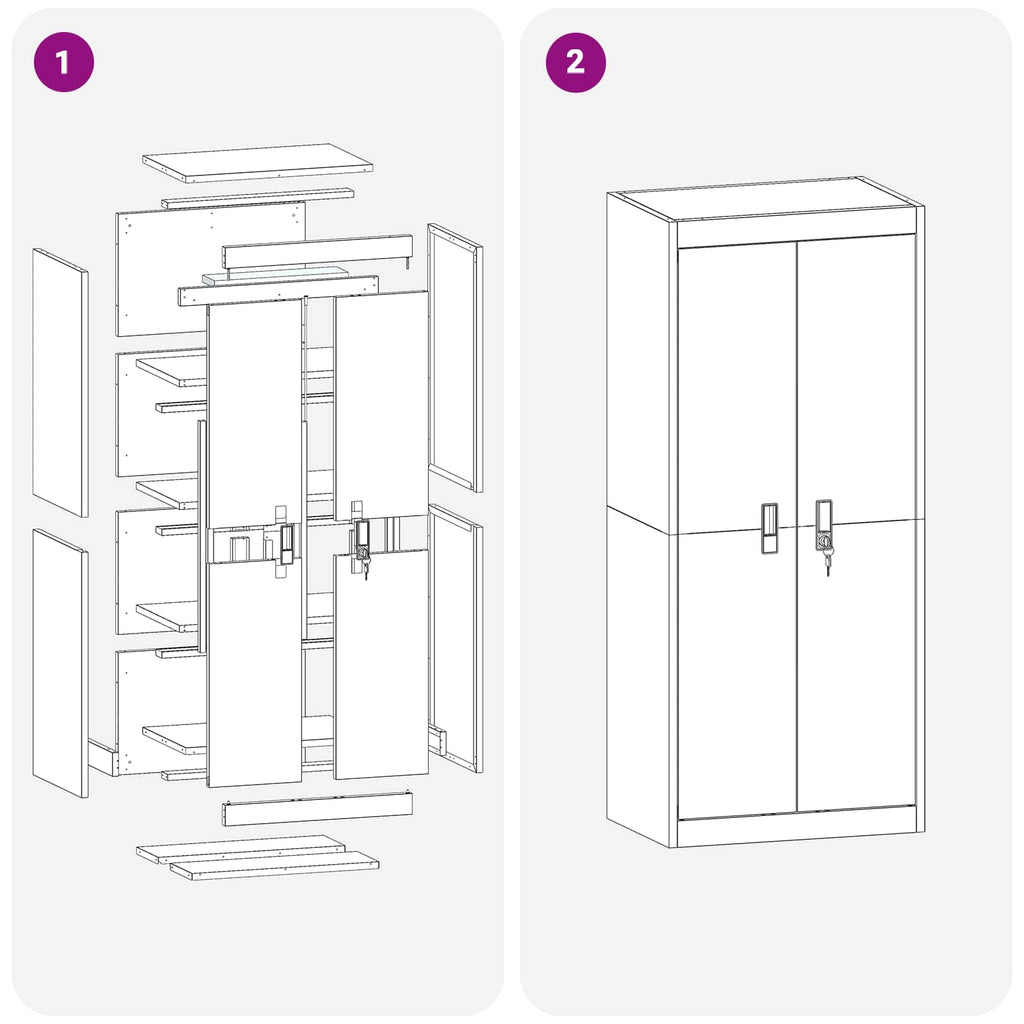 1

2