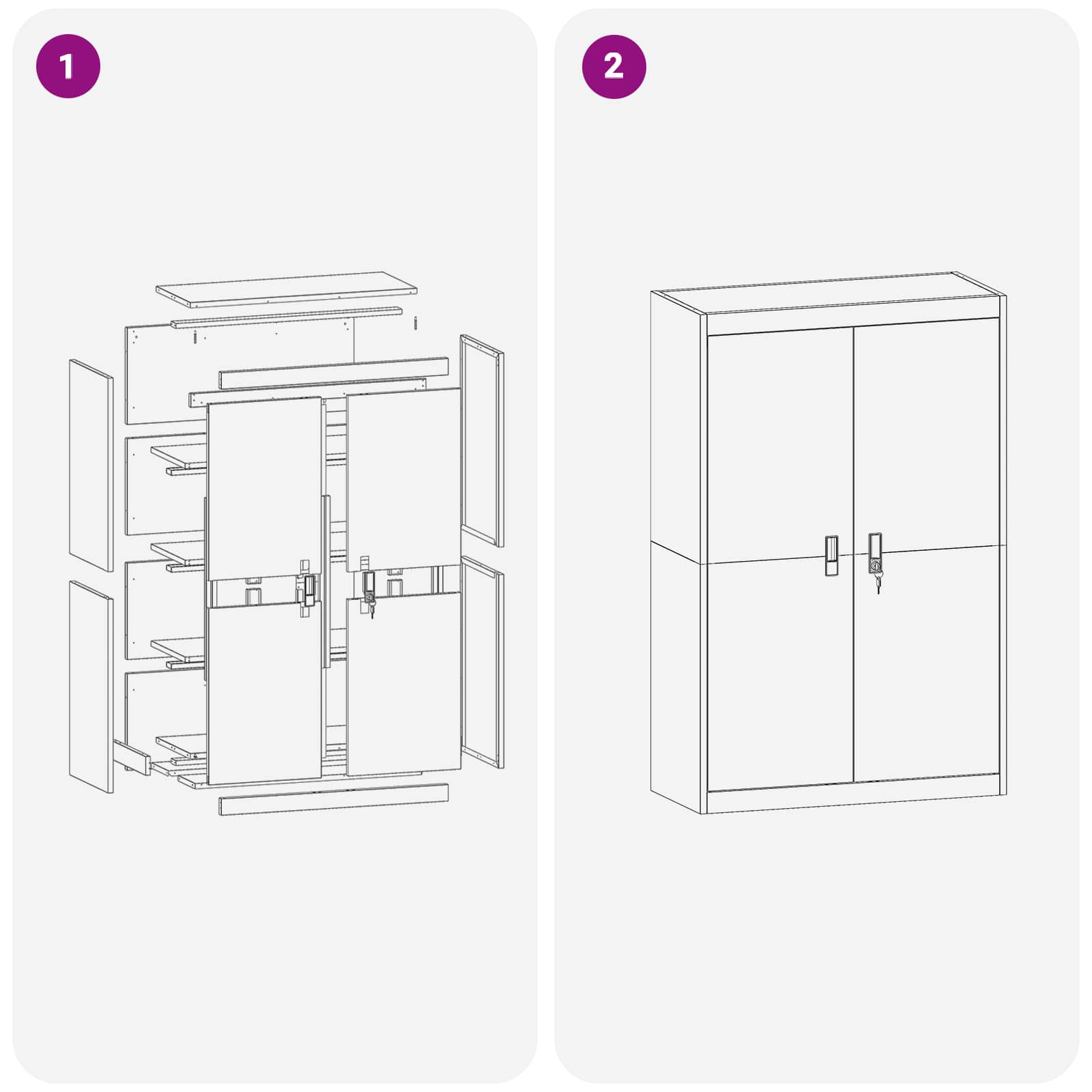 1

2