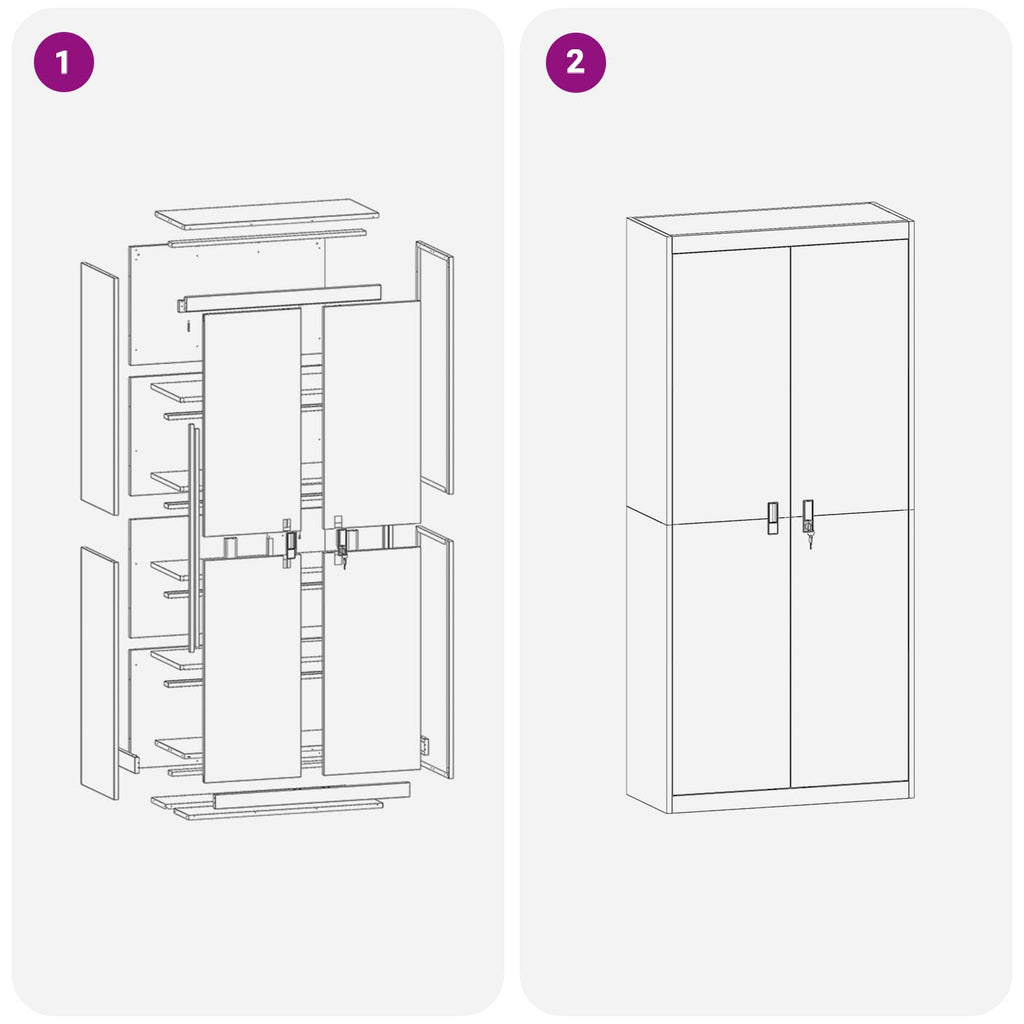 1

2