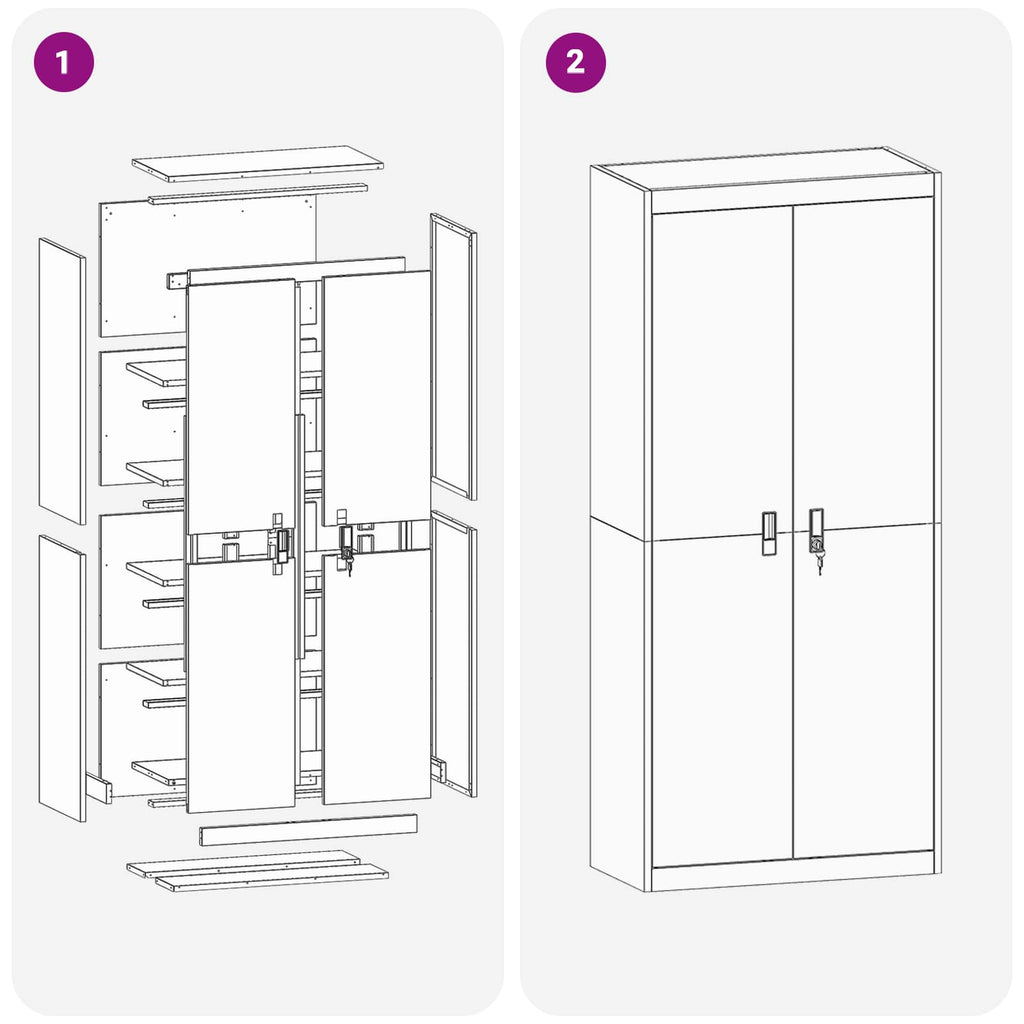 1

2