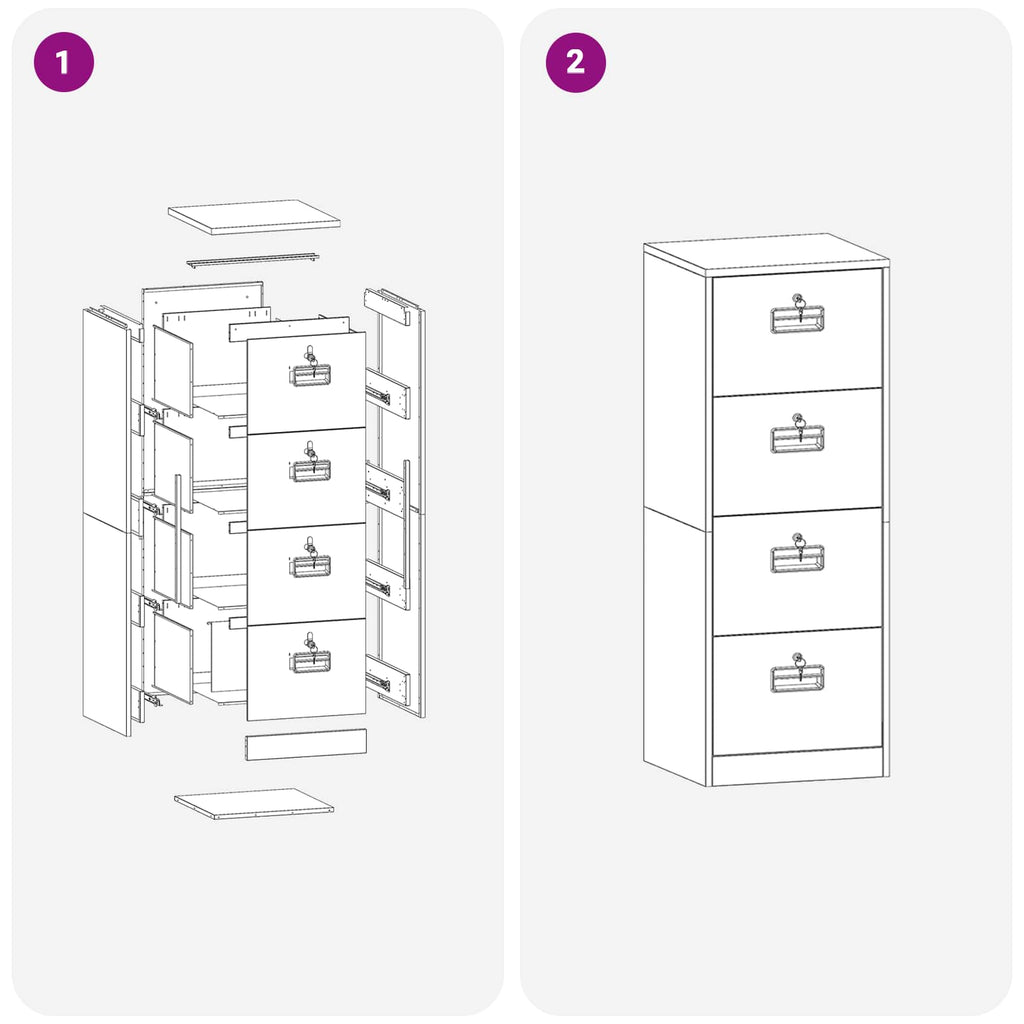 1

2