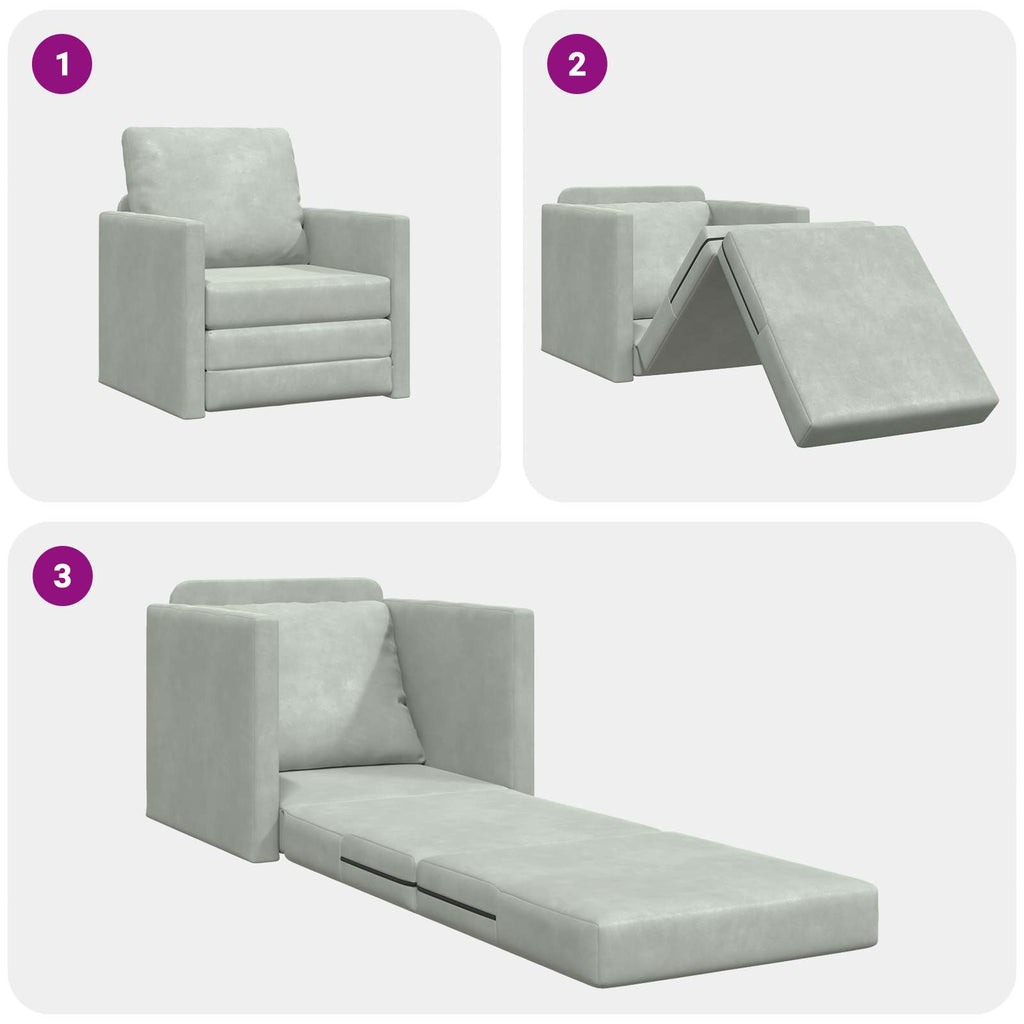 1

2

3