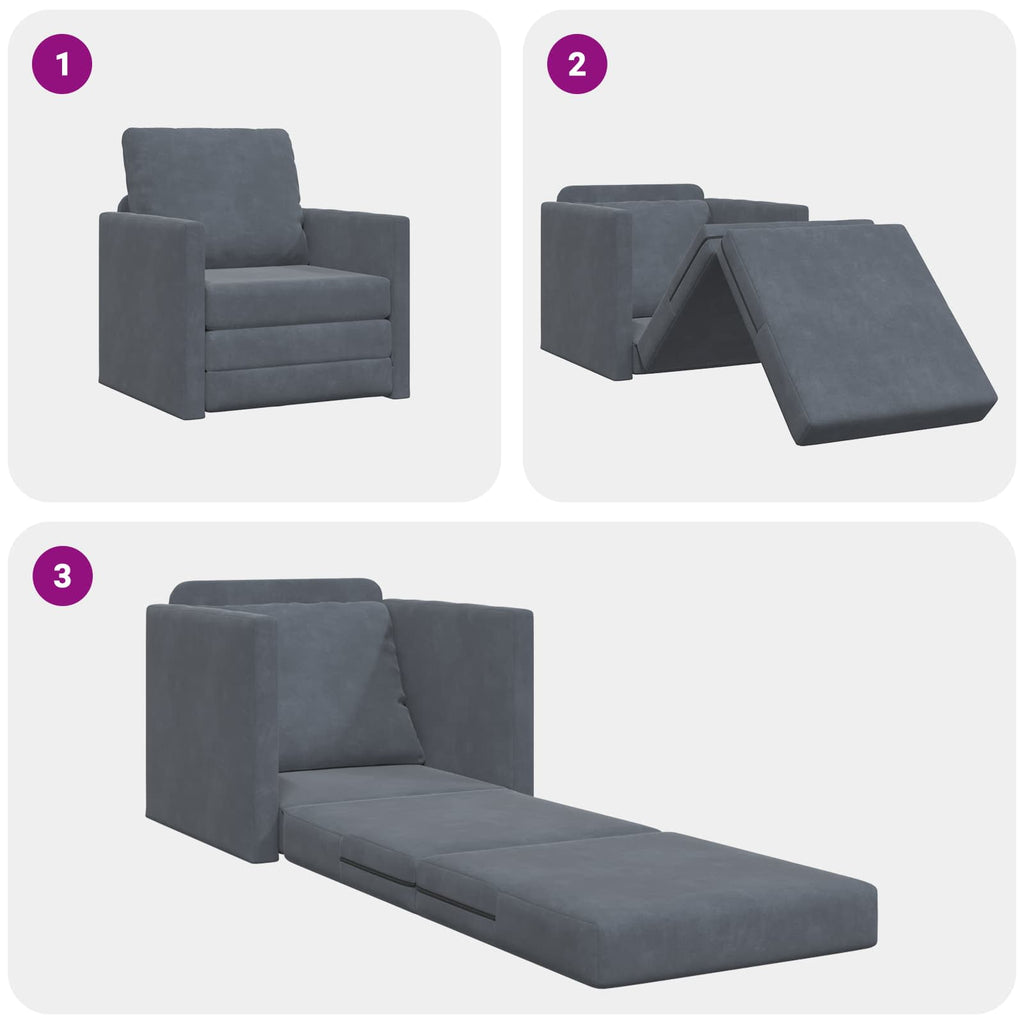 1

2

3