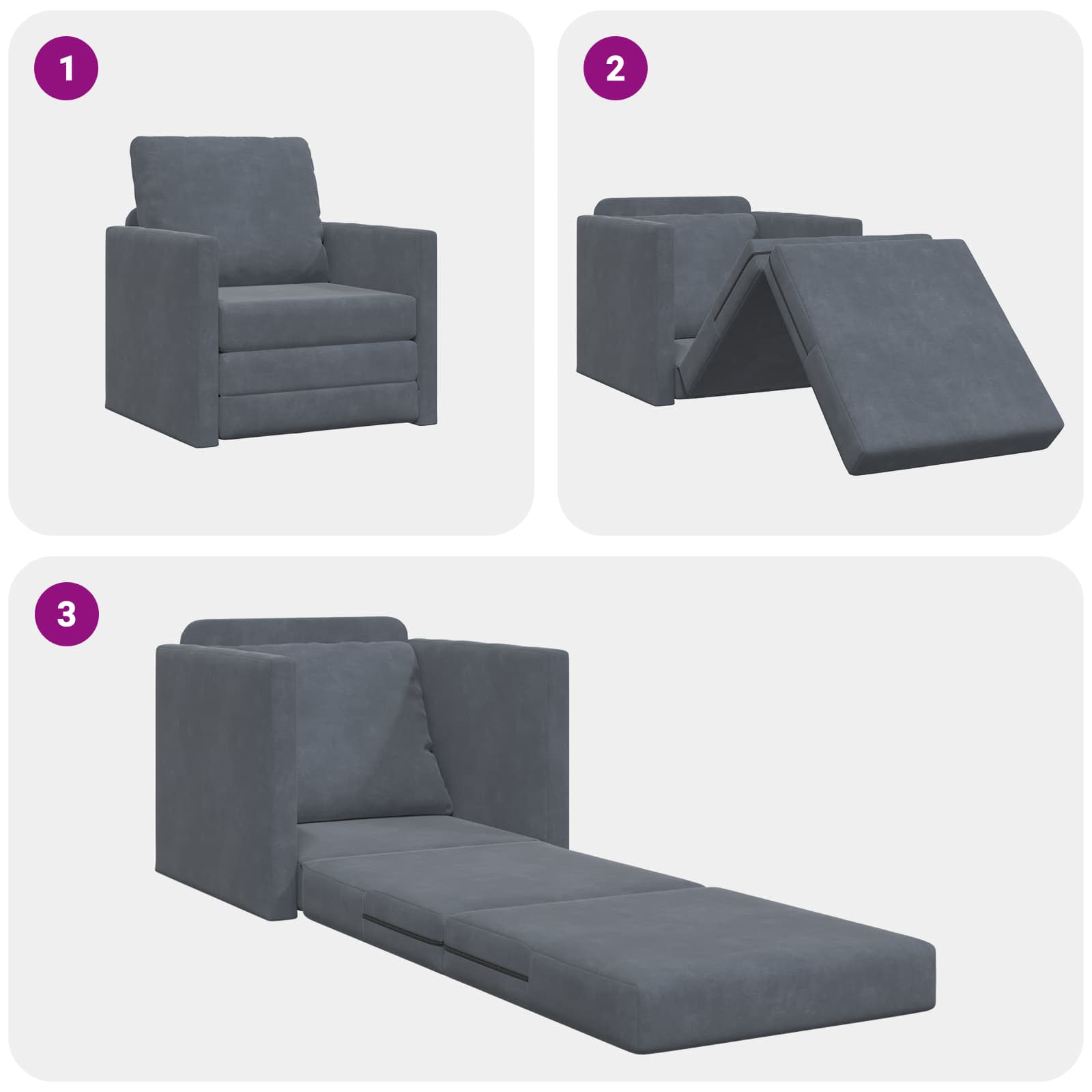 1

2

3