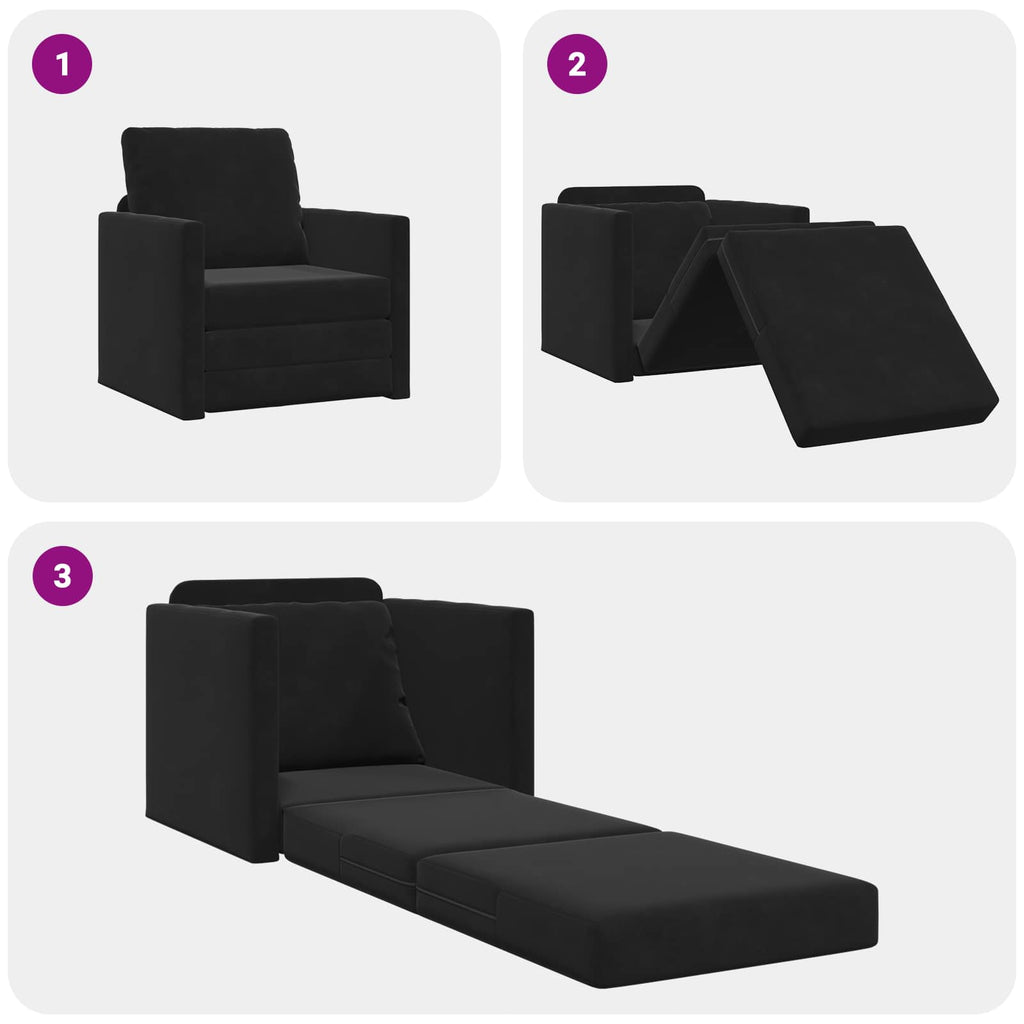 1

2

3