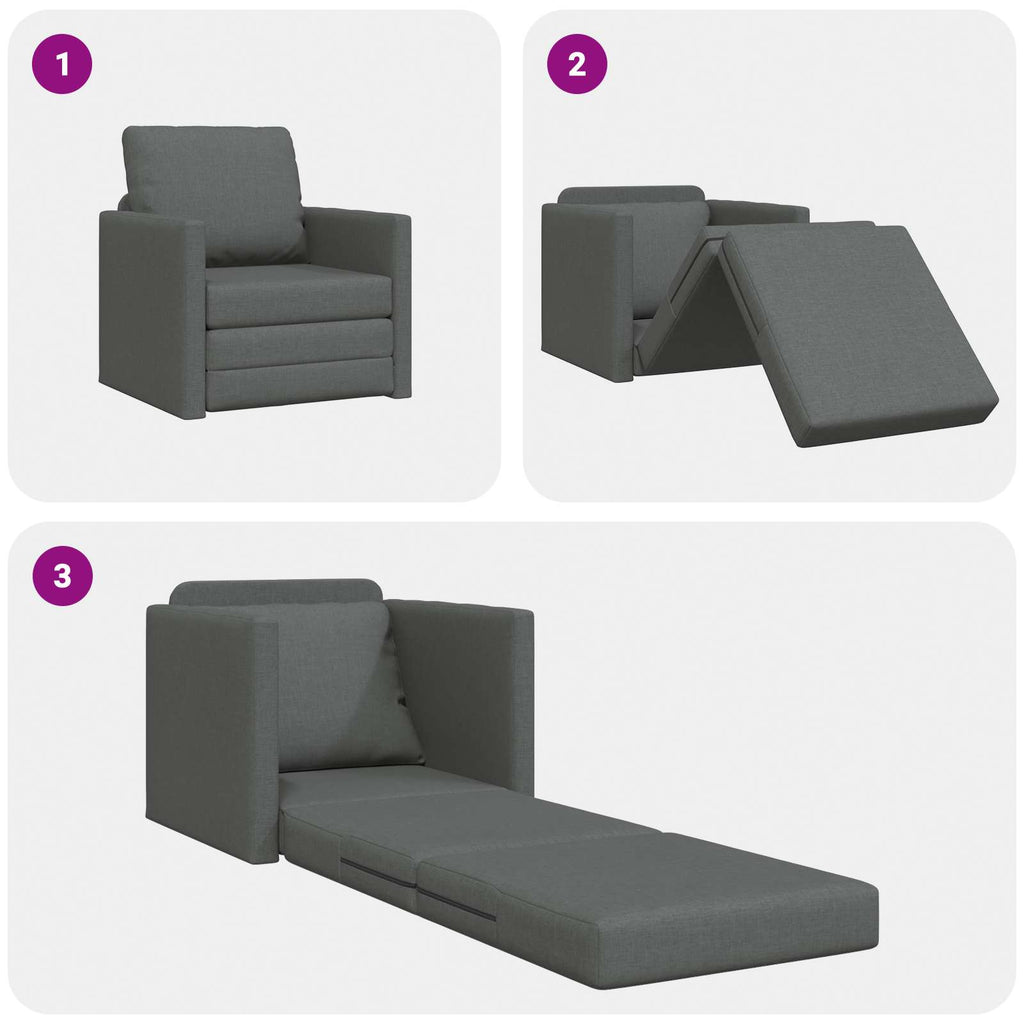 1

2

3