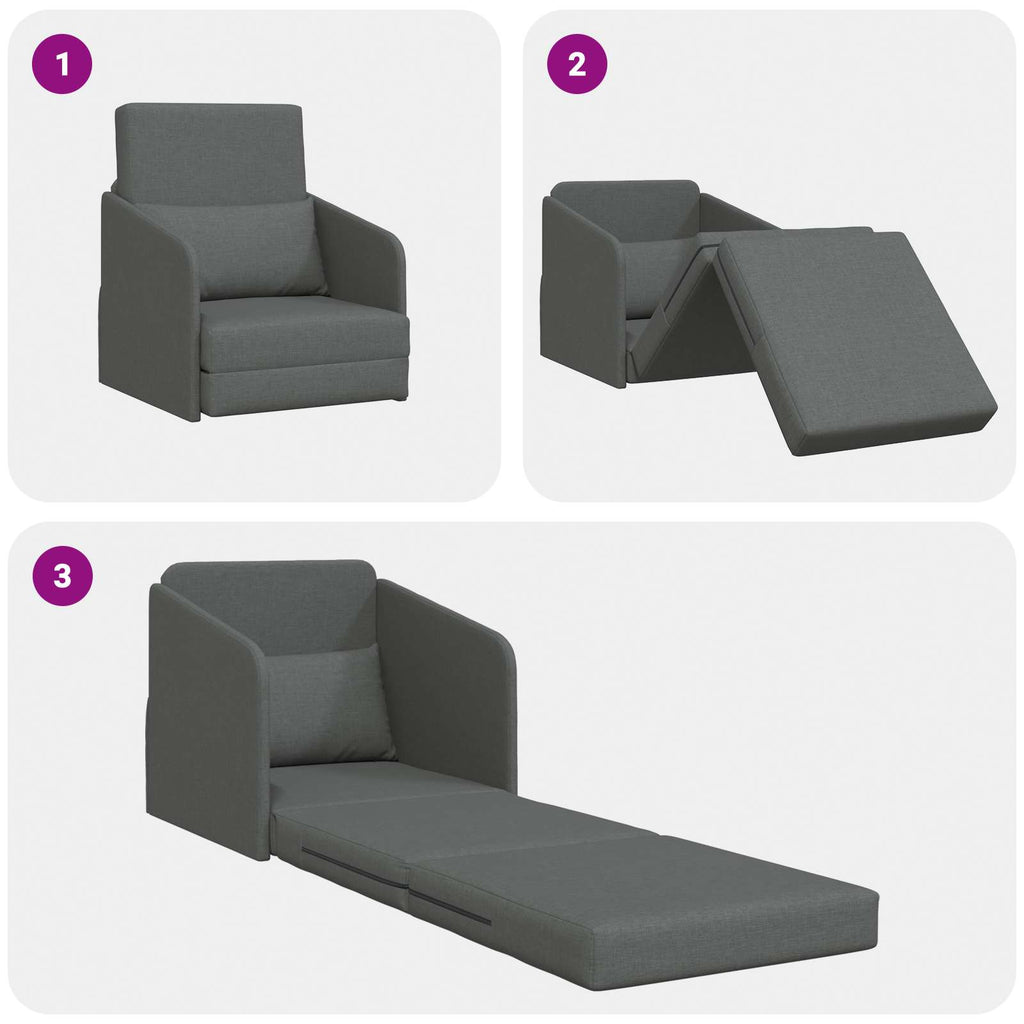 1

2

3