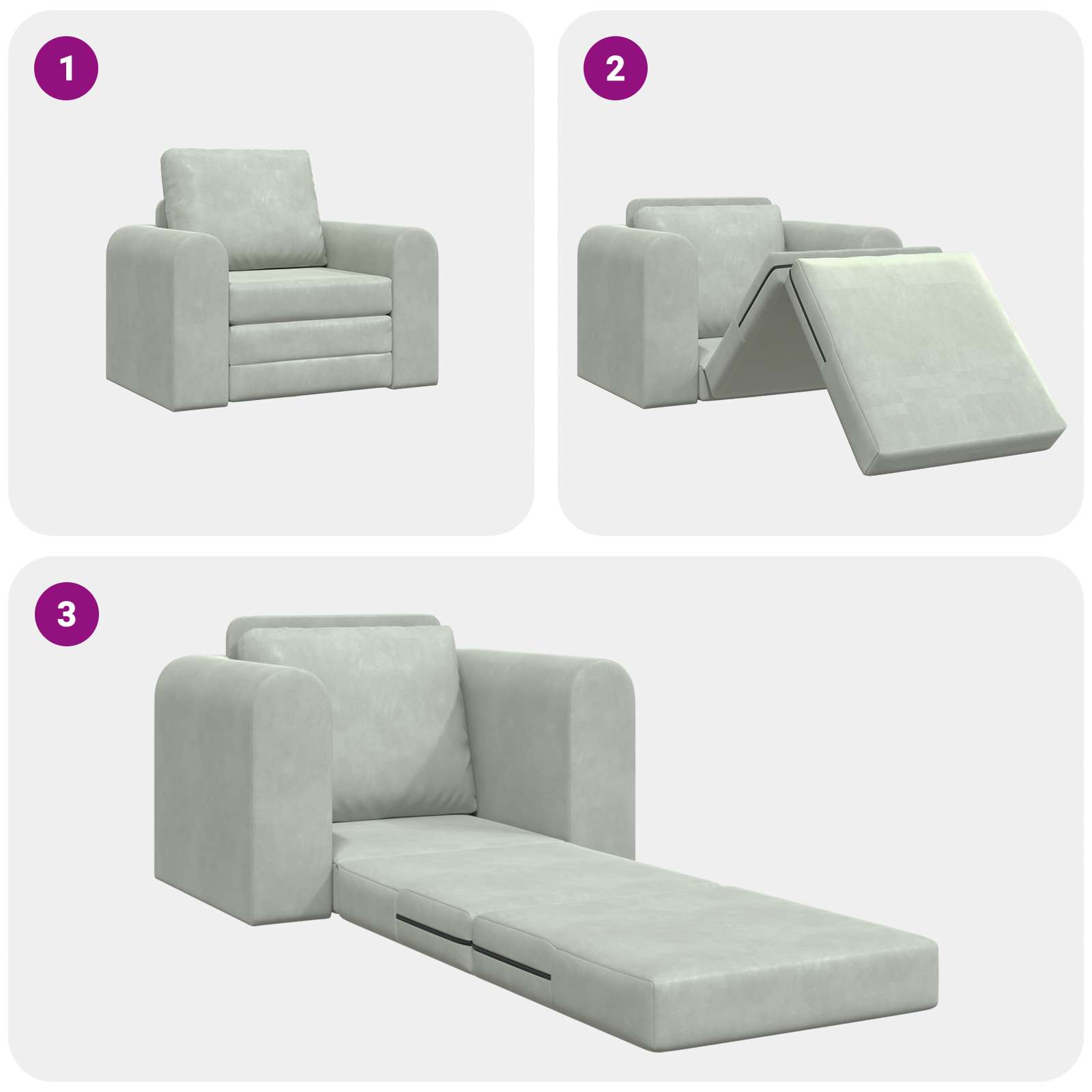 1

2

3