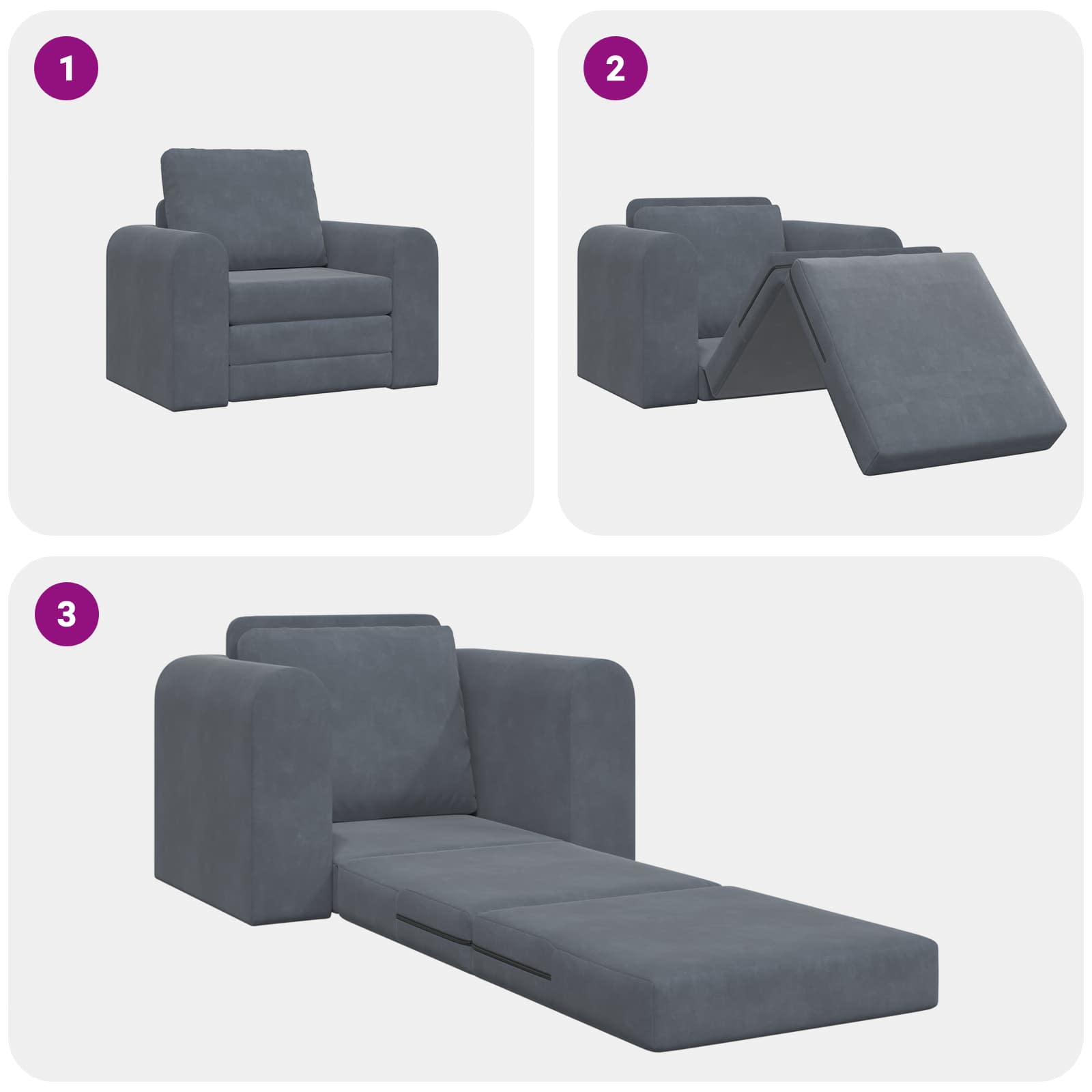 1

2

3