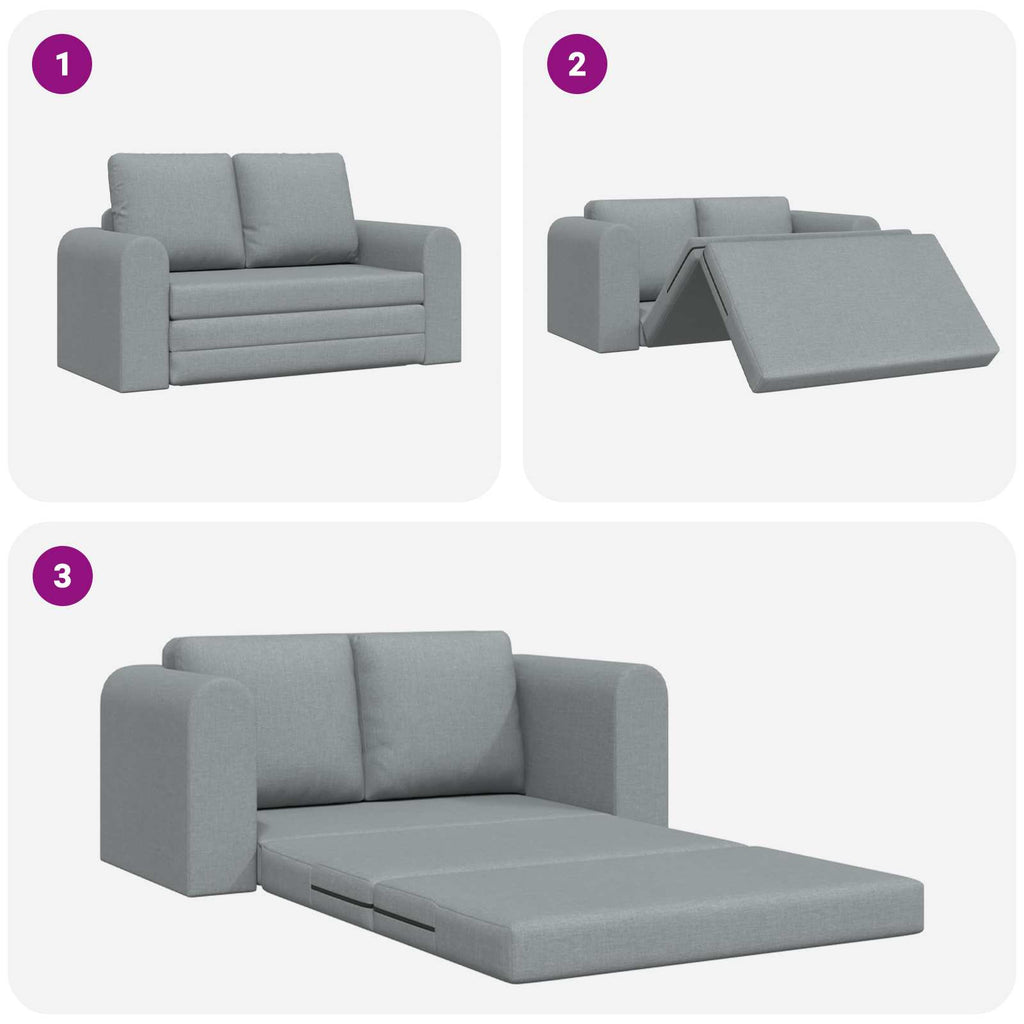 1

2

3