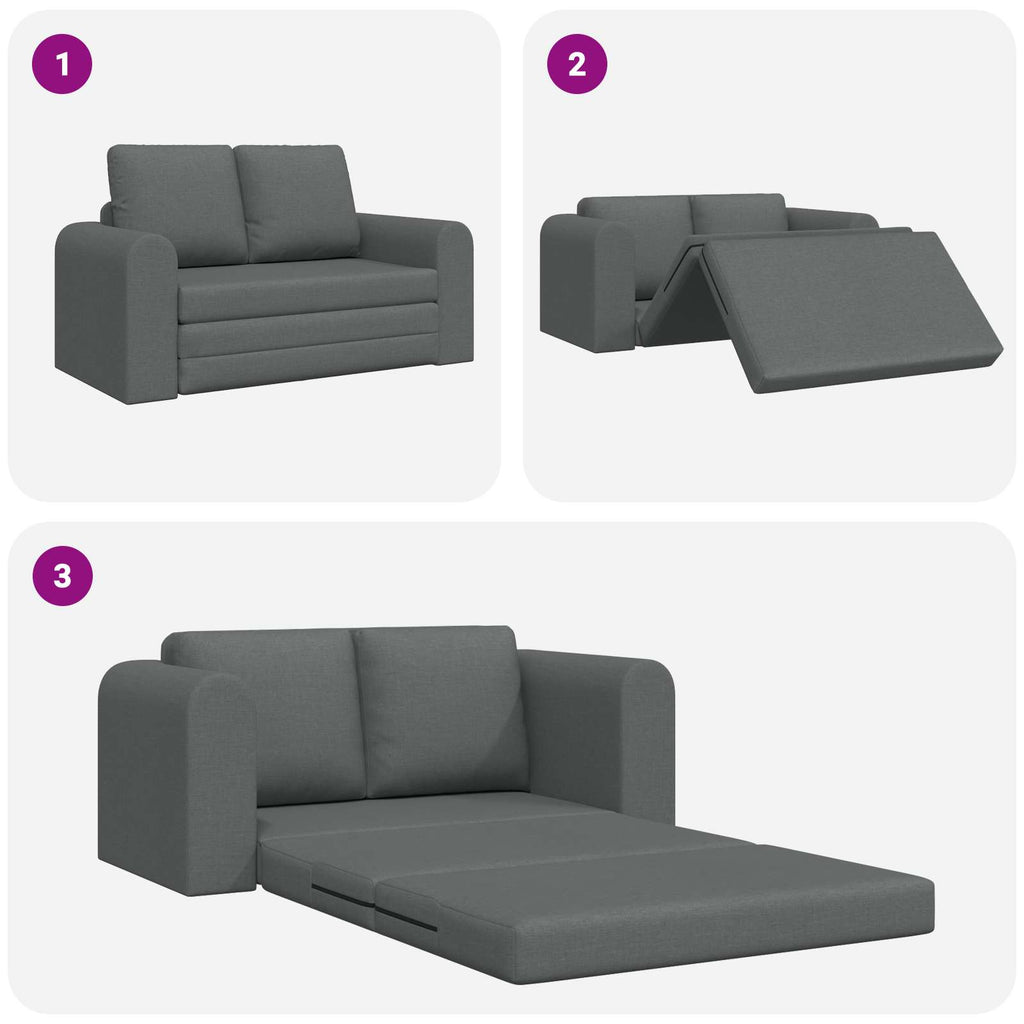 1

2

3