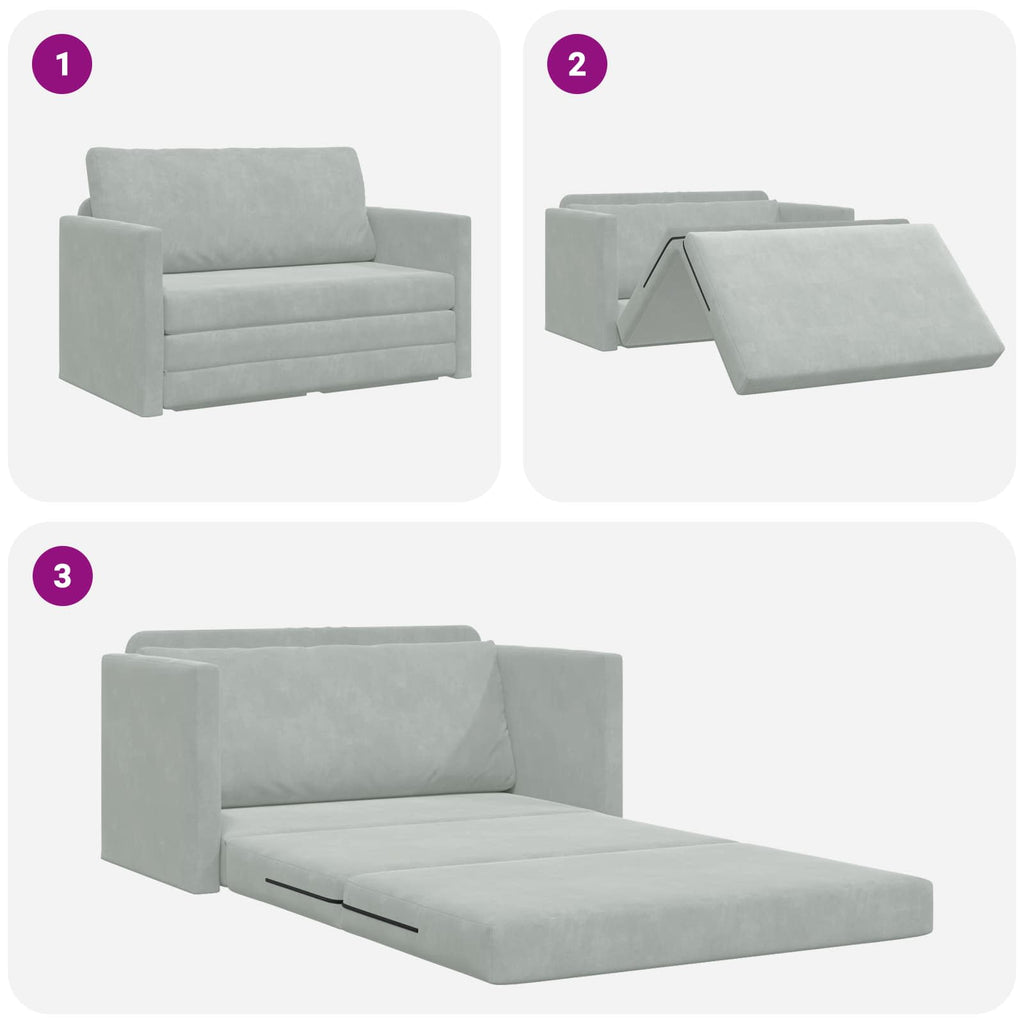 1

2

3